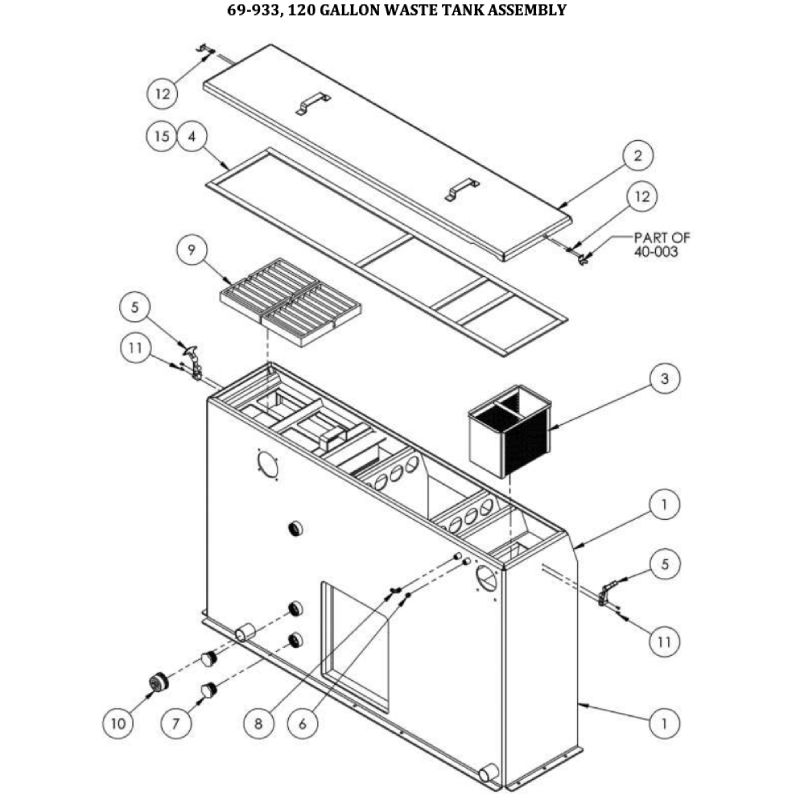 69-933, 120 GALLON WASTE TANK ASSEMBLY

12

15 4

2

12

PART OF 40-003

9

5

11

3

1

5

11

1

10

7

8

6